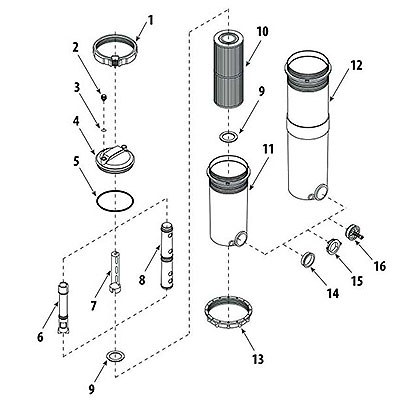 1
2
3
4
5
6
7
8
9
10
9
11
12
13
14
15
16