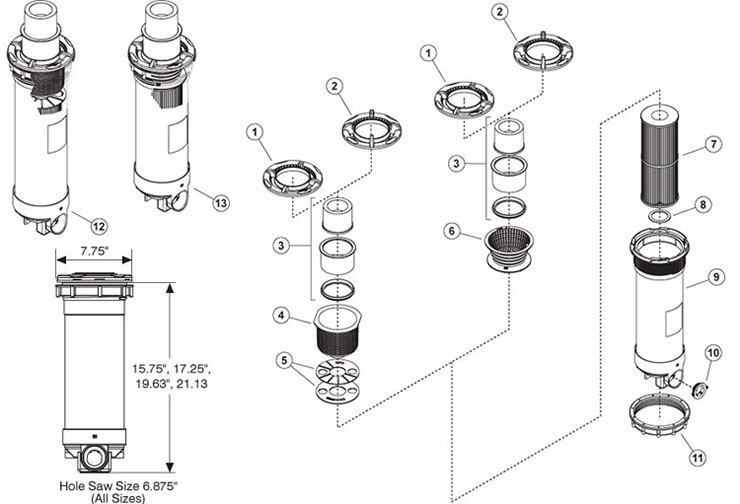 12

13

7.75"

15.75", 17.25", 19.63", 21.13

Hole Saw Size 6.875" (All Sizes)

1
2
3
4
5

1
2
3
6

7
8
9
10
11